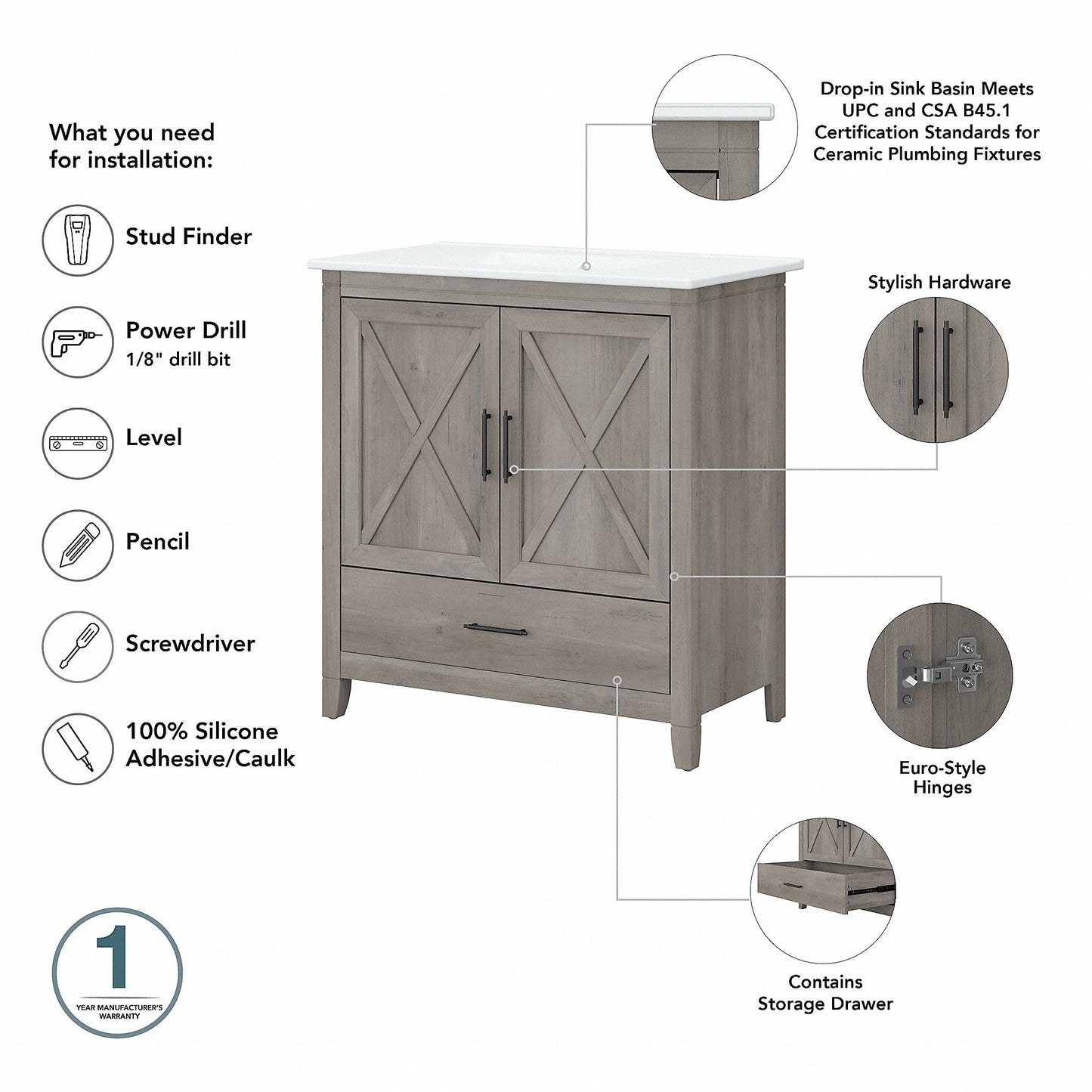 What you need for installation:

Stud Finder

Power Drill
1/8" drill bit

Level

Pencil

Screwdriver

100% Silicone Adhesive/Caulk

1
YEAR MANUFACTURER'S WARRANTY

Drop-in Sink Basin Meets UPC and CSA B45.1 Certification Standards for Ceramic Plumbing Fixtures

Stylish Hardware

Euro-Style Hinges

Contains Storage Drawer